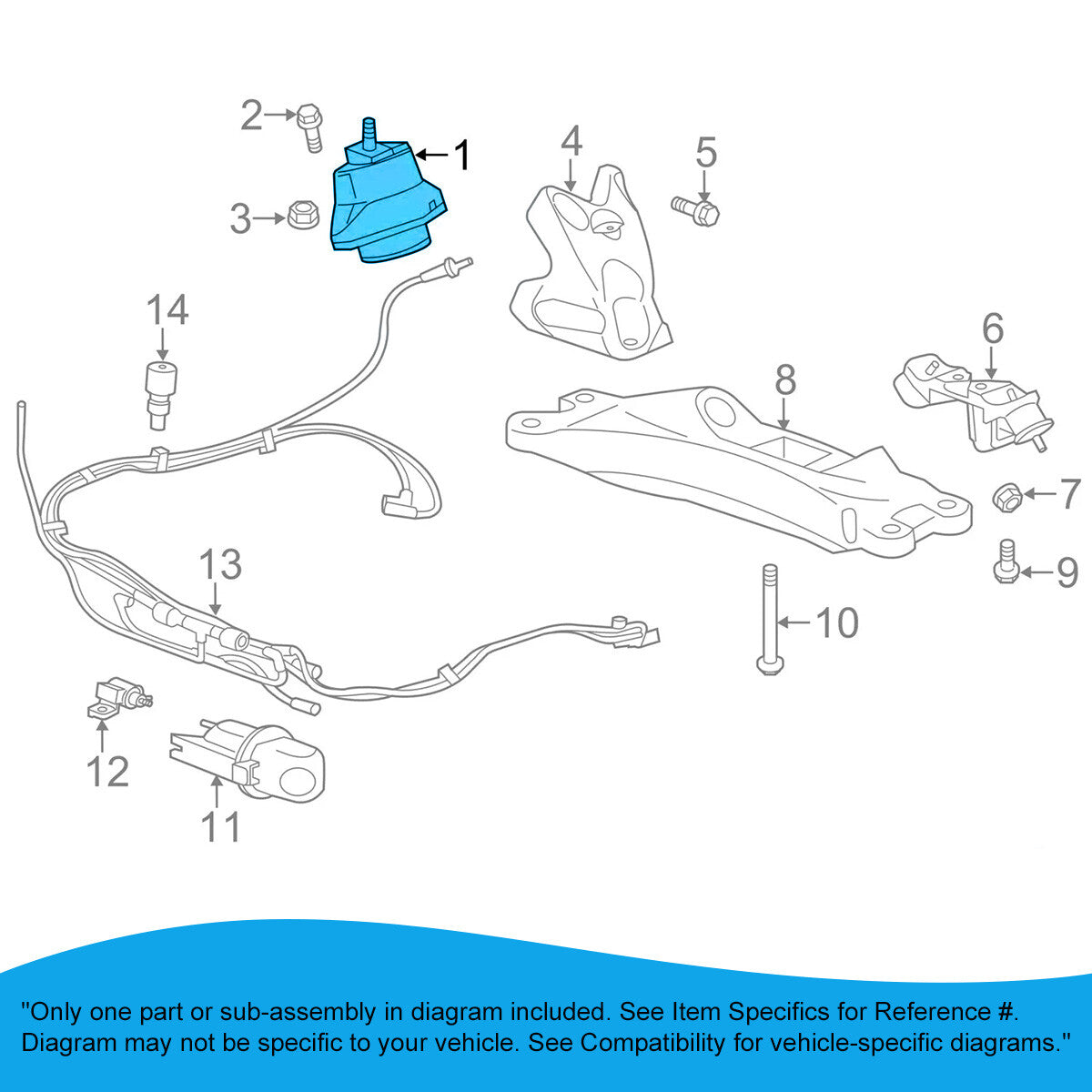 2
1
3
4
5
14
6
8
7
9
13
10
12
11

"Only one part or sub-assembly in diagram included. See Item Specifics for Reference #. Diagram may not be specific to your vehicle. See Compatibility for vehicle-specific diagrams."